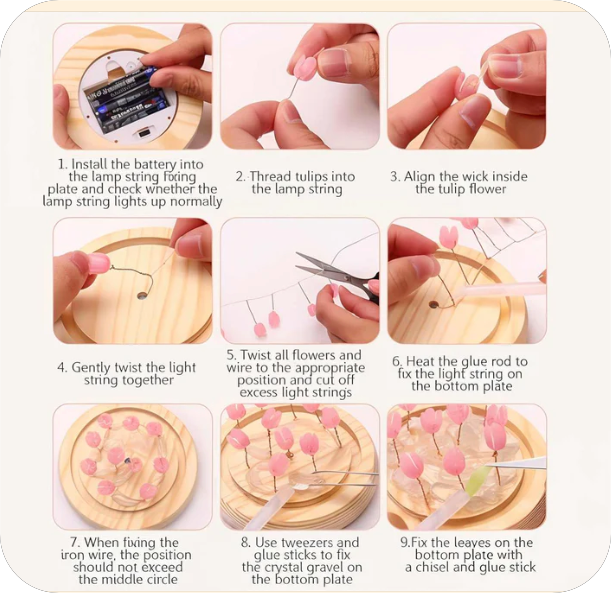 1. Install the battery into the lamp string fixing plate and check whether the lamp string lights up normally

2. Thread tulips into the lamp string

3. Align the wick inside the tulip flower

4. Gently twist the light string together

5. Twist all flowers and wire to the appropriate position and cut off excess light strings

6. Heat the glue rod to fix the light string on the bottom plate

7. When fixing the iron wire, the position should not exceed the middle circle

8. Use tweezers and glue sticks to fix the crystal gravel on the bottom plate

9.Fix the leaves on the bottom plate with a chisel and glue stick